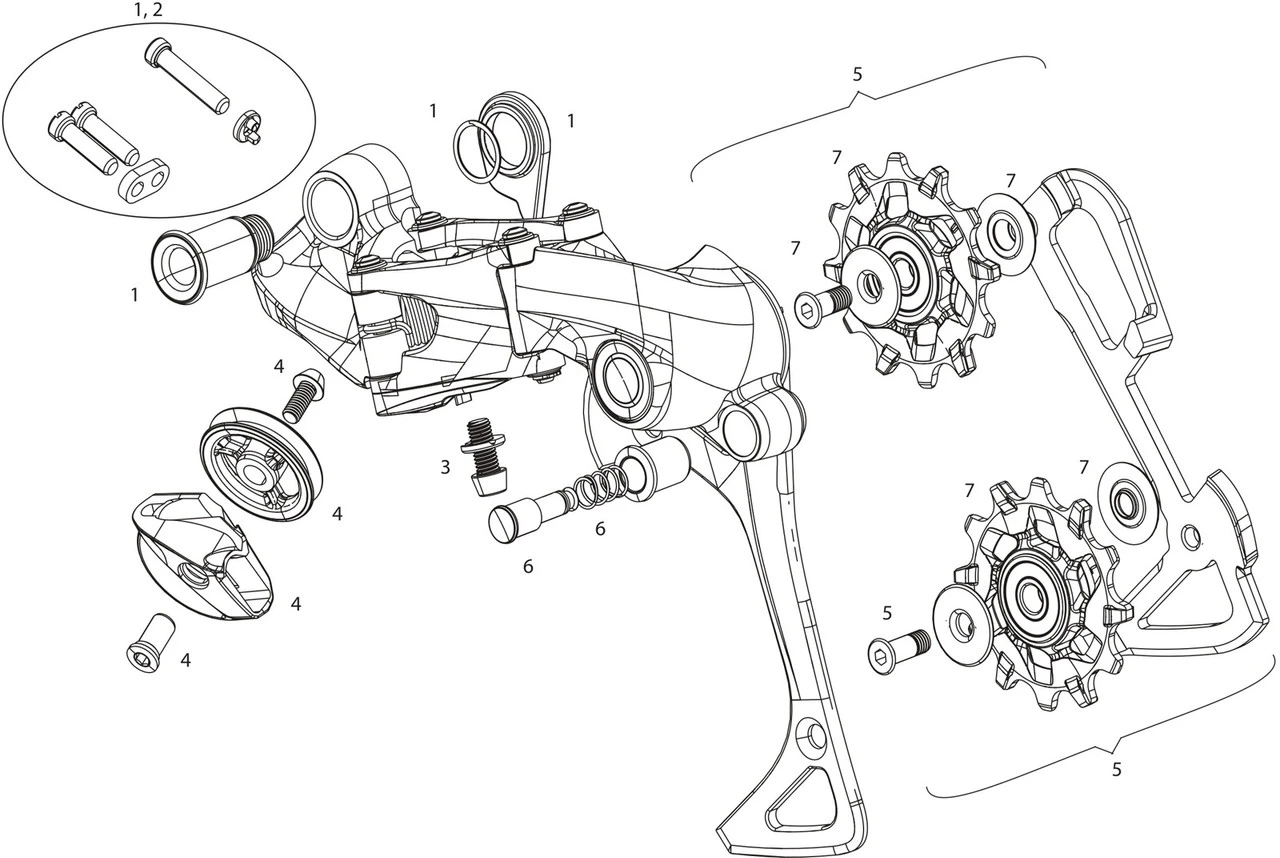 1, 2
1
1
5
7
7
7
1
4
3
4
6
6
7
7
4
5
4
5