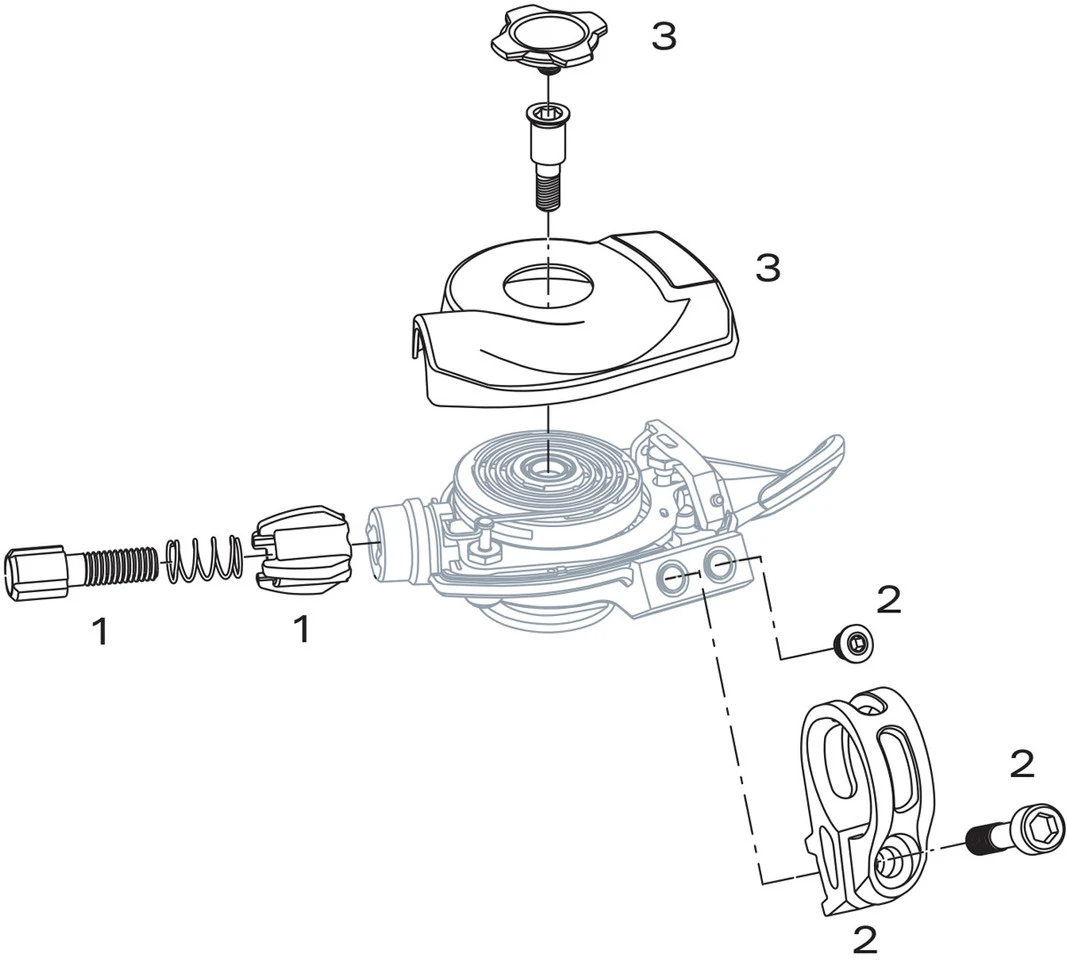 3

3

1

1

2

2

2