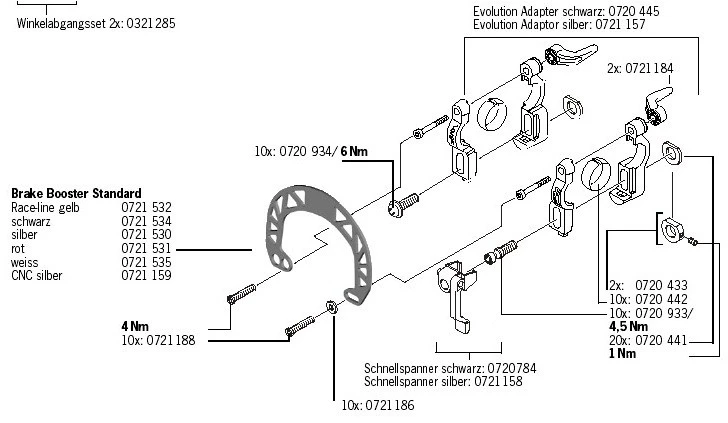 Winkelabgangsset 2x: 0321 285

Evolution Adapter schwarz: 0720 445
Evolution Adaptor silber: 0721 157

2x: 0721 184

10x: 0720 934/ **6 Nm**

**Brake Booster Standard**

| | |
|---|---|
| Race-line gelb | 0721 532 |
| schwarz | 0721 534 |
| silber | 0721 530 |
| rot | 0721 531 |
| weiss | 0721 535 |
| CNC silber | 0721 159 |

**4 Nm**
10x: 0721 188

2x: 0720 433
10x: 0720 442
10x: 0720 933/
**4,5 Nm**
20x: 0720 441
**1 Nm**

Schnellspanner schwarz: 0720784
Schnellspanner silber: 0721 158

10x: 0721 186